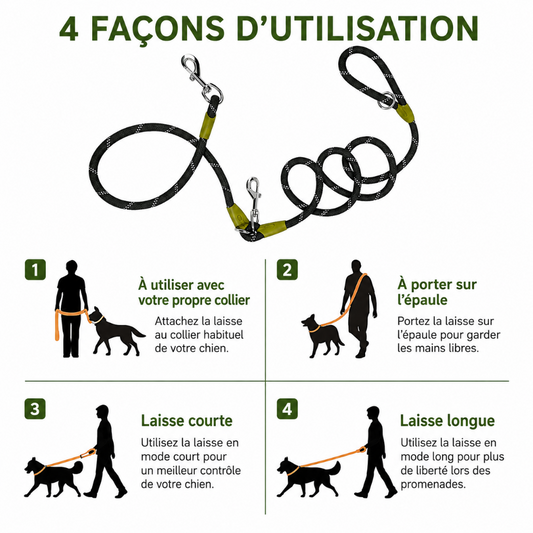 4 FAÇONS D'UTILISATION

1

À utiliser avec votre propre collier

Attachez la laisse au collier habituel de votre chien.

2

À porter sur l'épaule

Portez la laisse sur l'épaule pour garder les mains libres.

3

Laisse courte

Utilisez la laisse en mode court pour un meilleur contrôle de votre chien.

4

Laisse longue

Utilisez la laisse en mode long pour plus de liberté lors des promenades.